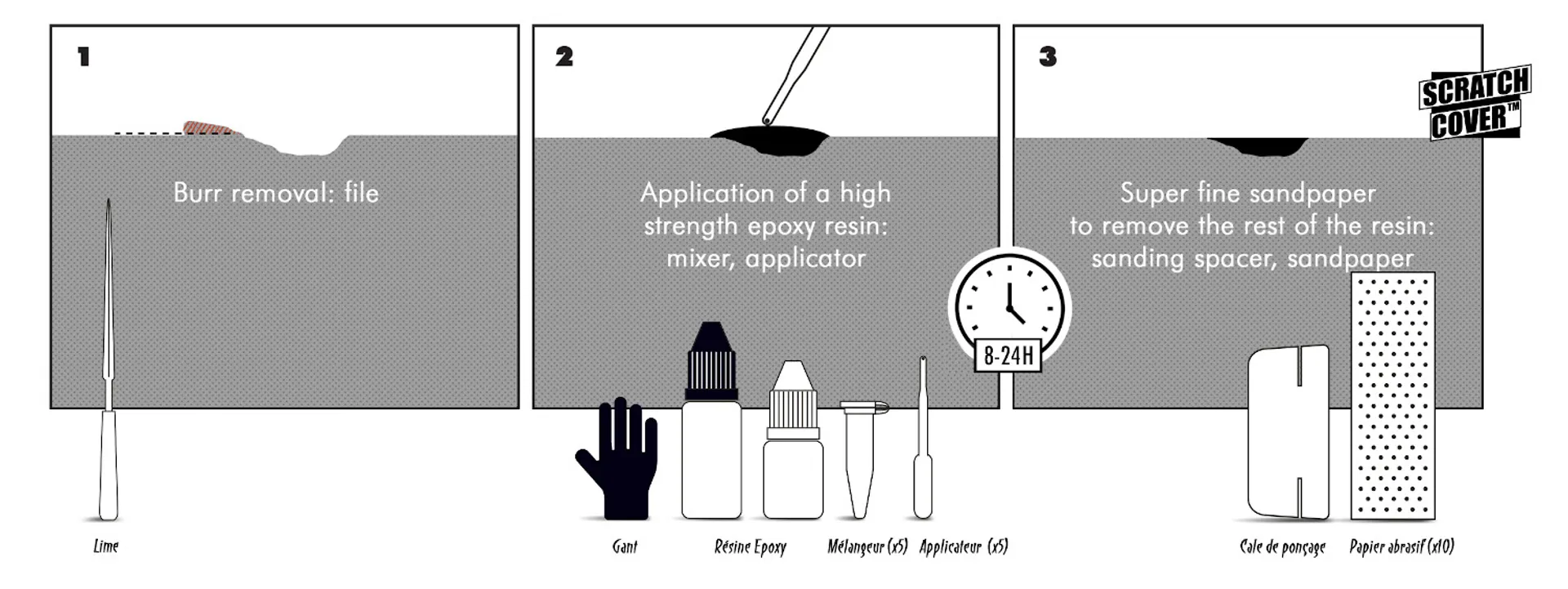 1

Burr removal: file

Lime

2

Application of a high strength epoxy resin: mixer, applicator

8-24H

Gant

Résine Epoxy

Mélangeur (x5)

Applicateur (x5)

3

SCRATCH COVER™

Super fine sandpaper to remove the rest of the resin: sanding spacer, sandpaper

Cale de ponçage

Papier abrasif (x10)