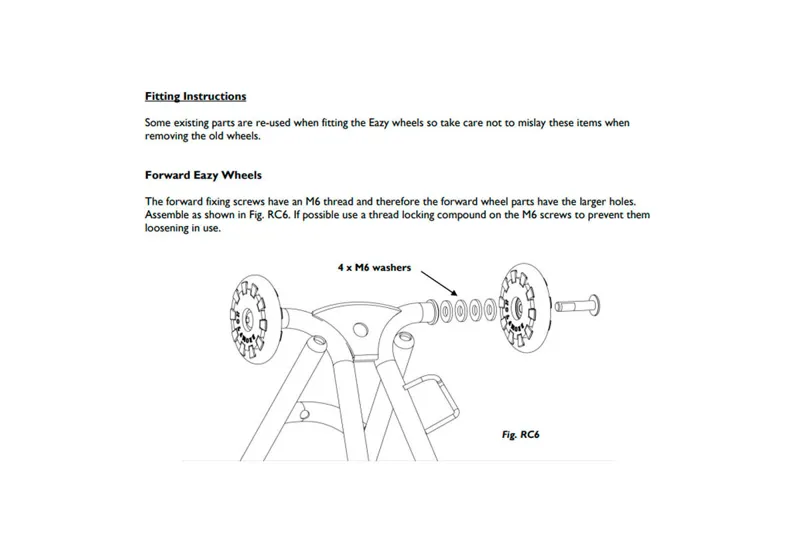 Fitting Instructions

Some existing parts are re-used when fitting the Eazy wheels so take care not to mislay these items when removing the old wheels.

Forward Eazy Wheels

The forward fixing screws have an M6 thread and therefore the forward wheel parts have the larger holes. Assemble as shown in Fig. RC6. If possible use a thread locking compound on the M6 screws to prevent them loosening in use.

4 x M6 washers

Fig. RC6