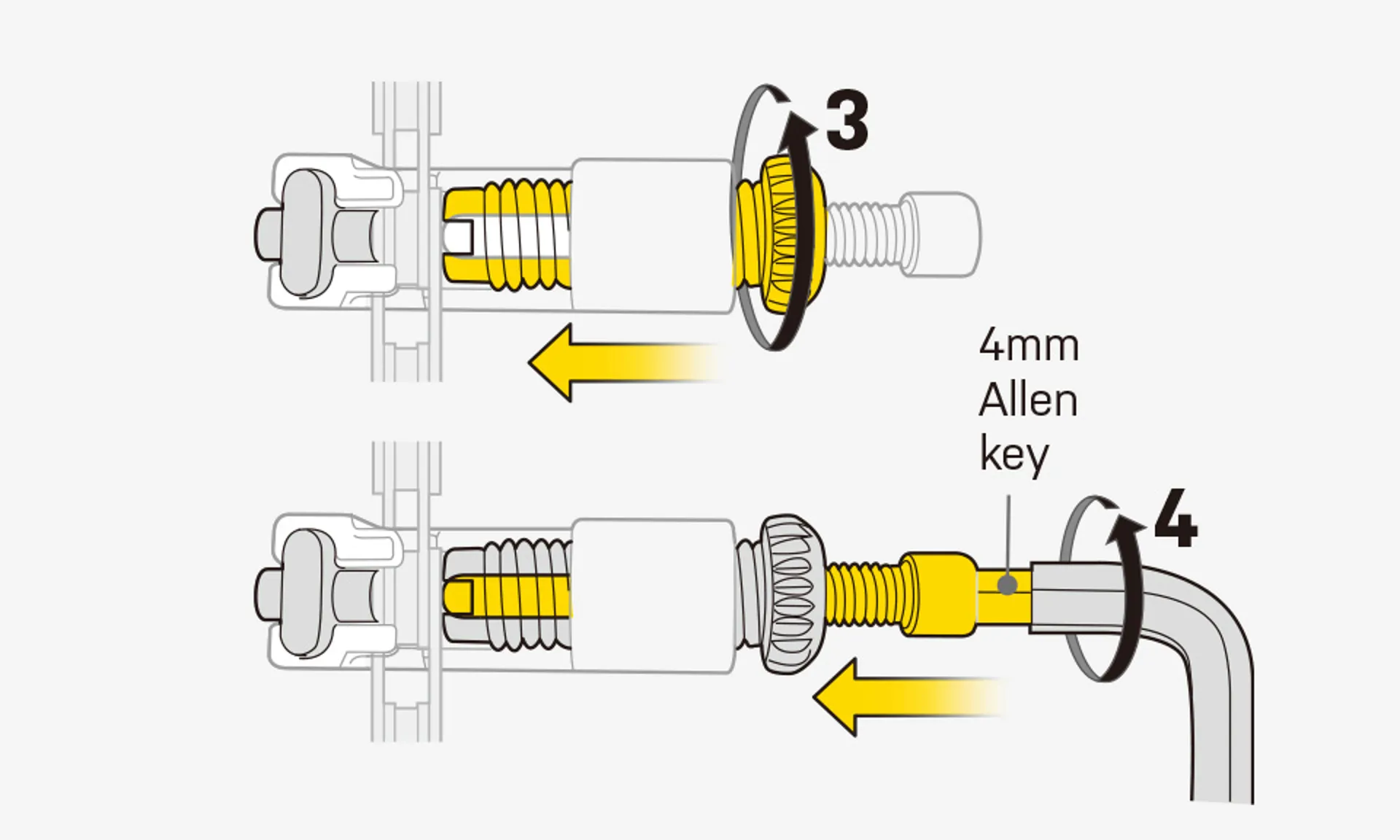 3

4mm Allen key

4