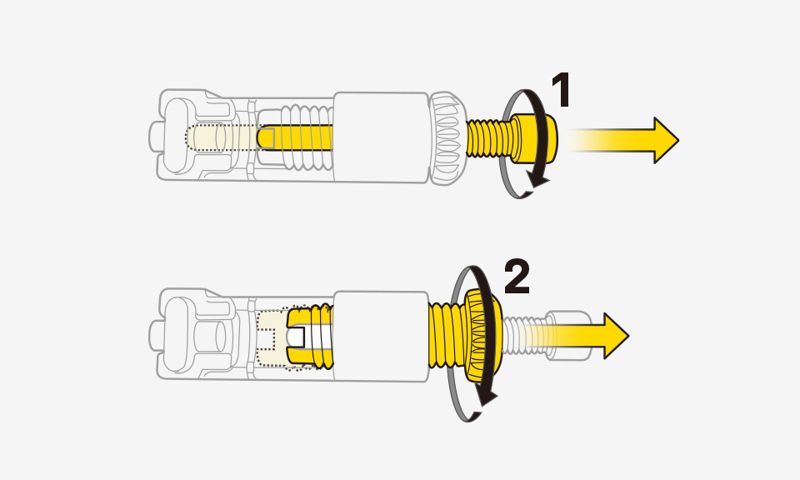 1

2