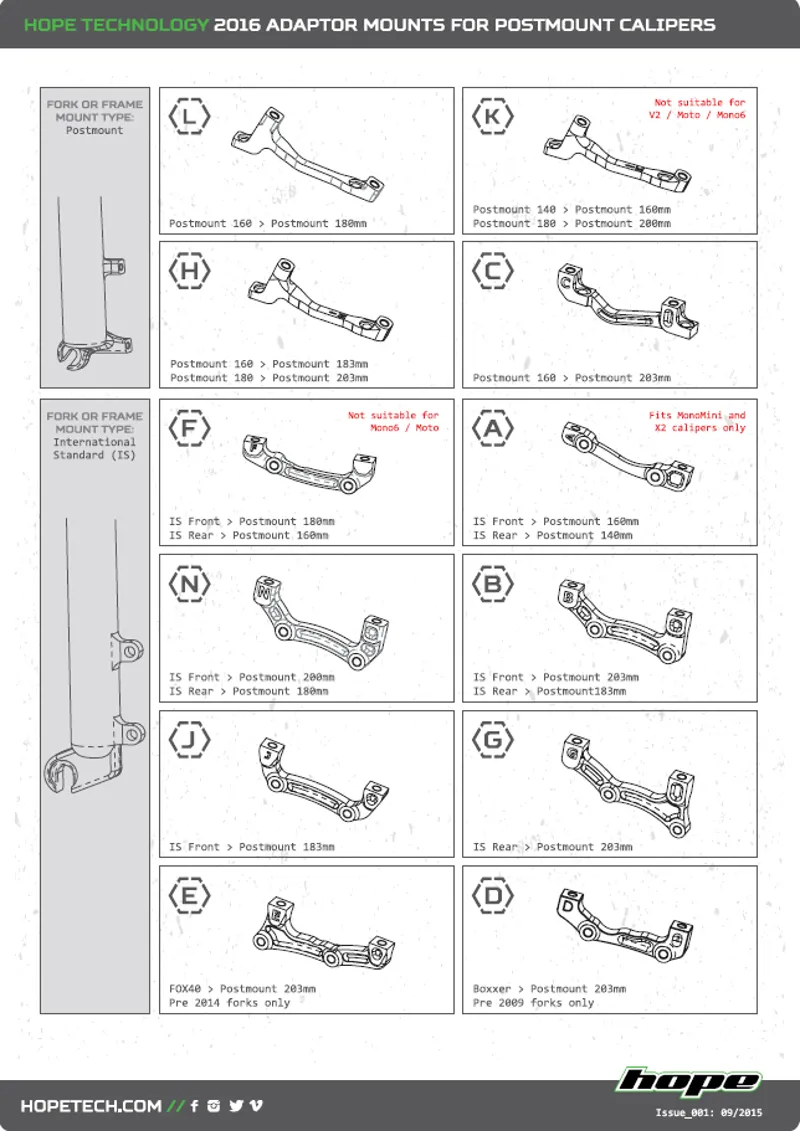 HOPE TECHNOLOGY 2016 ADAPTOR MOUNTS FOR POSTMOUNT CALIPERS

FORK OR FRAME MOUNT TYPE: Postmount

L
Postmount 160 > Postmount 180mm

K
Not suitable for V2 / Moto / Mono6
Postmount 140 > Postmount 160mm
Postmount 180 > Postmount 200mm

H
Postmount 160 > Postmount 183mm
Postmount 180 > Postmount 203mm

C
Postmount 160 > Postmount 203mm

FORK OR FRAME MOUNT TYPE: International Standard (IS)

F
Not suitable for Mono6 / Moto
IS Front > Postmount 180mm
IS Rear > Postmount 160mm

A
Fits MonoMini and X2 calipers only
IS Front > Postmount 160mm
IS Rear > Postmount 140mm

N
IS Front > Postmount 200mm
IS Rear > Postmount 180mm

B
IS Front > Postmount 203mm
IS Rear > Postmount183mm

J
IS Front > Postmount 183mm

G
IS Rear > Postmount 203mm

E
FOX40 > Postmount 203mm
Pre 2014 forks only

D
Boxxer > Postmount 203mm
Pre 2009 forks only

HOPETECH.COM //

hope

Issue_001: 09/2015