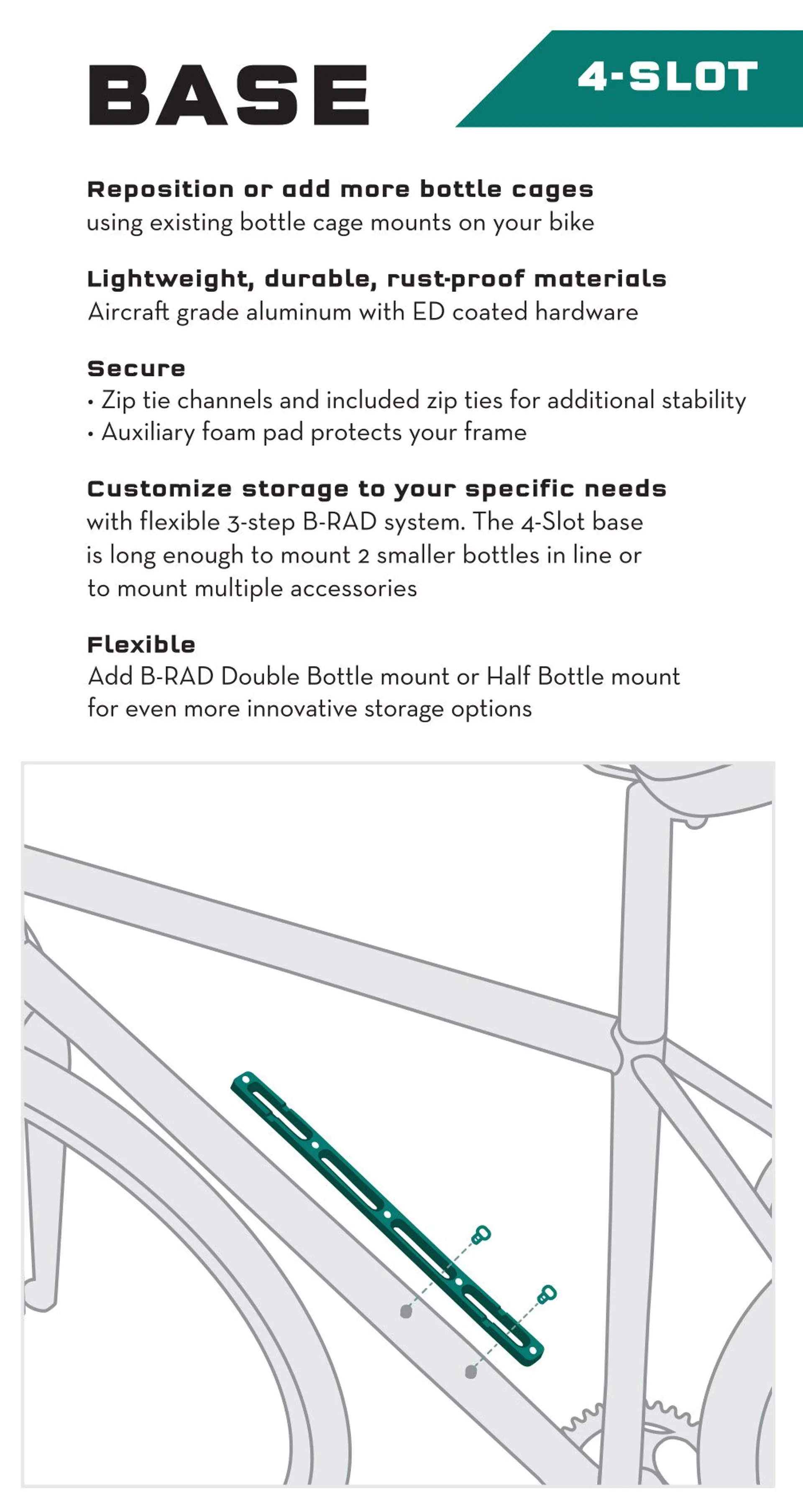 BASE

4-SLOT

Reposition or add more bottle cages
using existing bottle cage mounts on your bike

Lightweight, durable, rust-proof materials
Aircraft grade aluminum with ED coated hardware

Secure
• Zip tie channels and included zip ties for additional stability
• Auxiliary foam pad protects your frame

Customize storage to your specific needs
with flexible 3-step B-RAD system. The 4-Slot base is long enough to mount 2 smaller bottles in line or to mount multiple accessories

Flexible
Add B-RAD Double Bottle mount or Half Bottle mount for even more innovative storage options