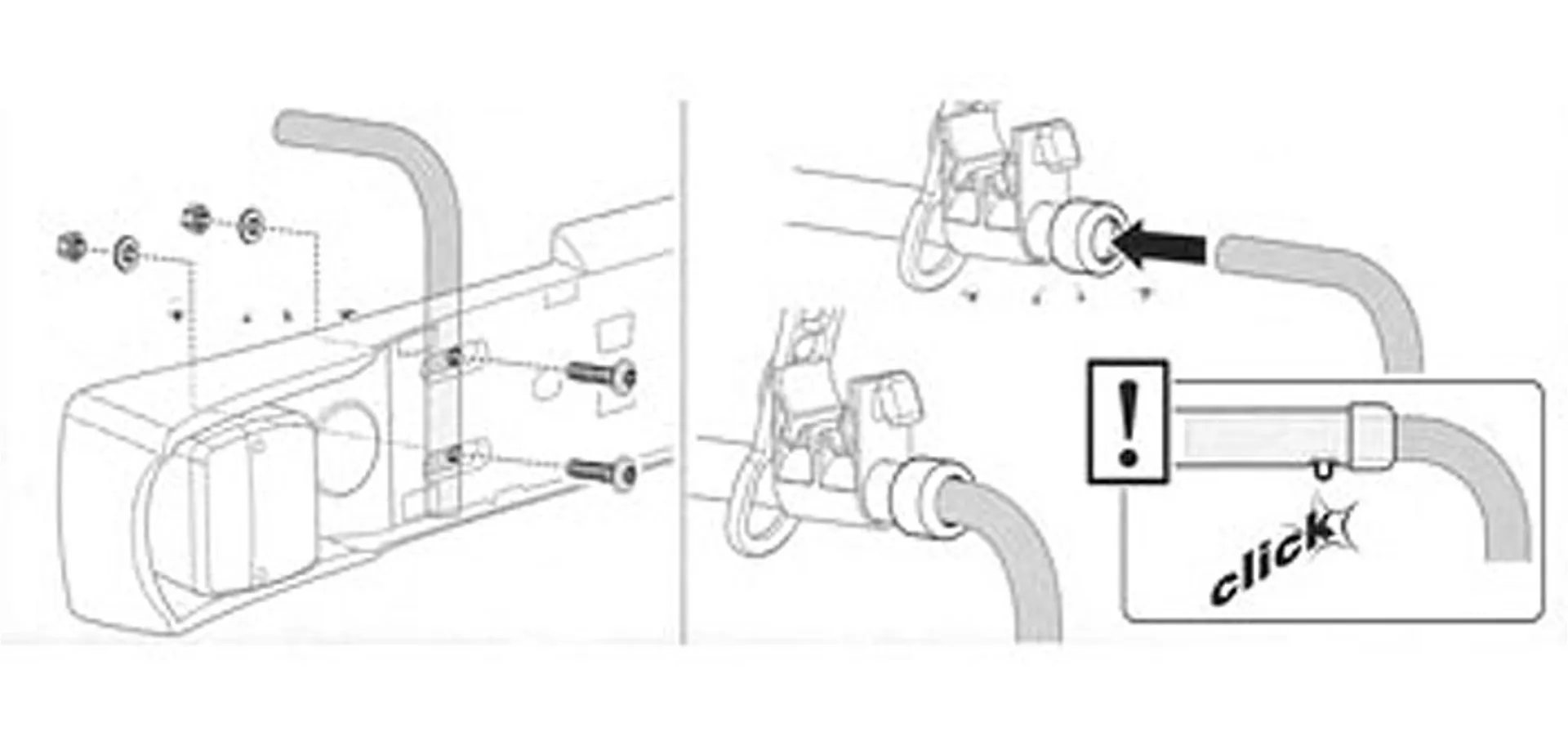 !

click